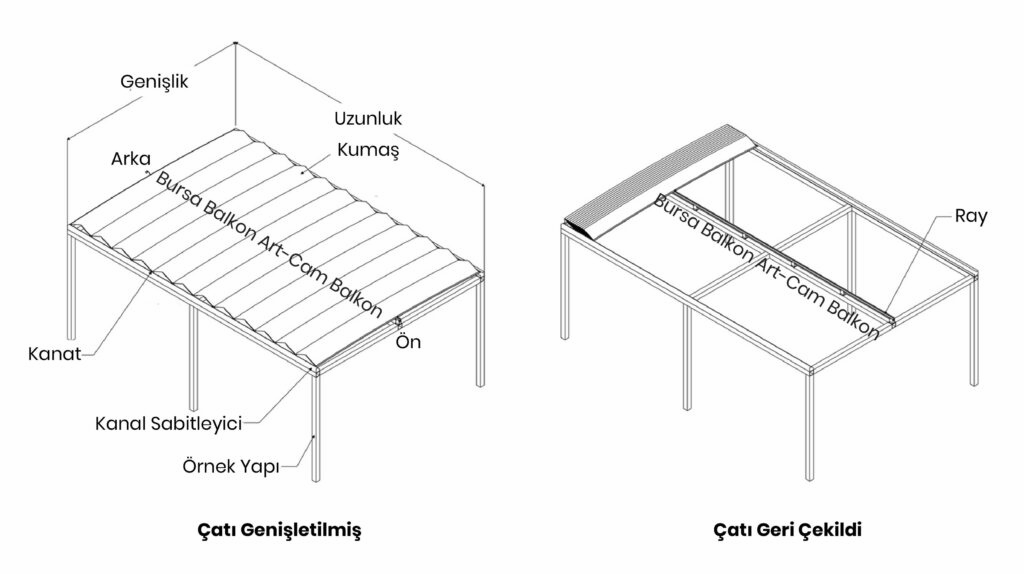 Genişlik
Uzunluk
Arka
Kumaş
Bursa Balkon Art-Cam Balkon
Kanat
Ön
Kanal Sabitleyici
Örnek Yapı
Çatı Genişletilmiş

Bursa Balkon Art-Cam Balkon
Ray
Çatı Geri Çekildi